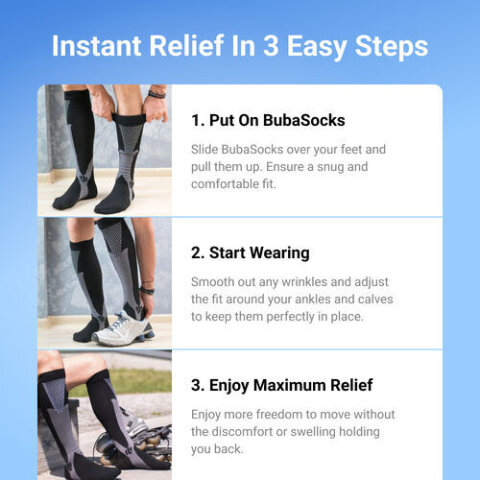 Instant Relief In 3 Easy Steps

1. Put On BubaSocks

Slide BubaSocks over your feet and pull them up. Ensure a snug and comfortable fit.

2. Start Wearing

Smooth out any wrinkles and adjust the fit around your ankles and calves to keep them perfectly in place.

3. Enjoy Maximum Relief

Enjoy more freedom to move without the discomfort or swelling holding you back.